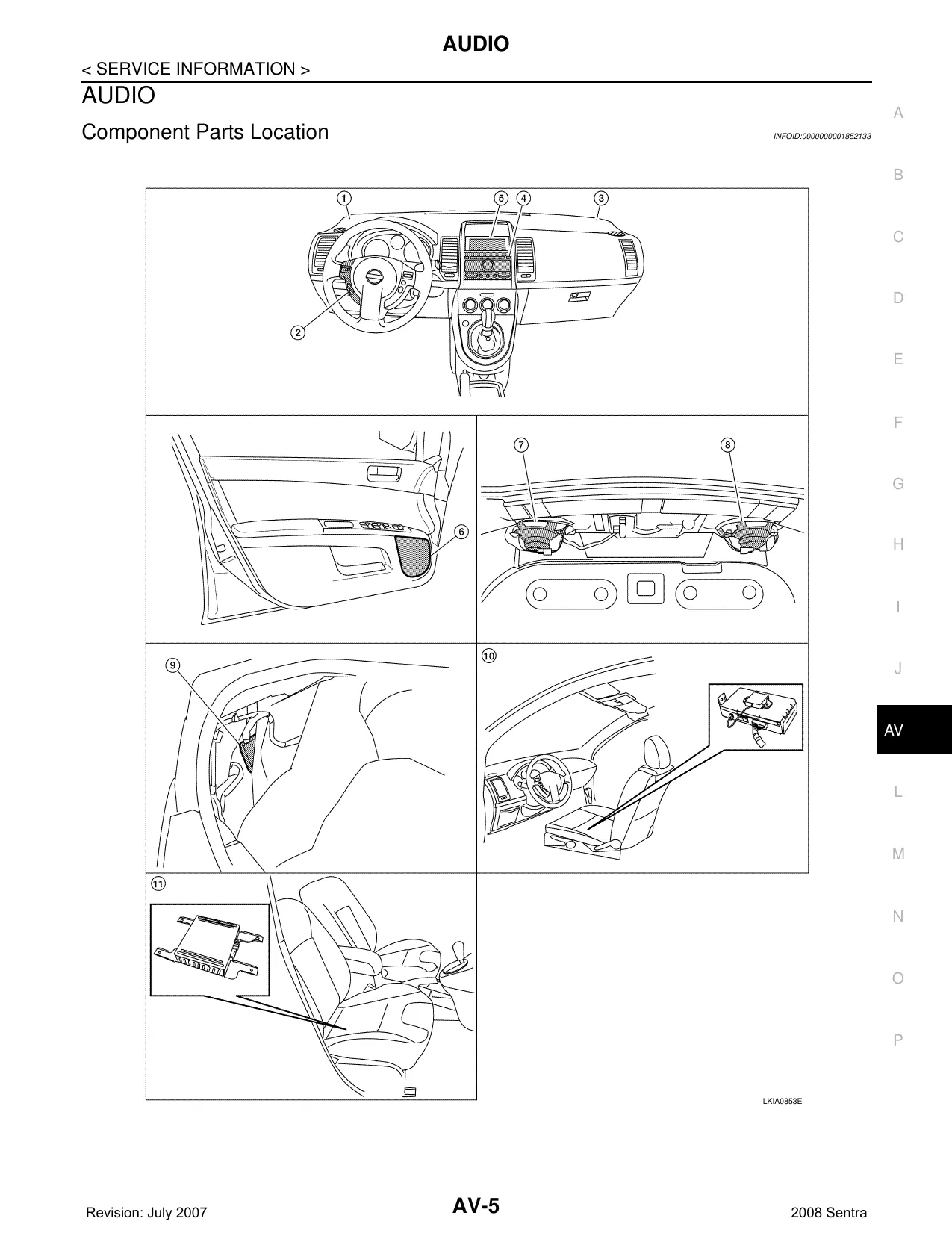 AUDIO

< SERVICE INFORMATION >

AUDIO

Component Parts Location

INFOID:0000000001852133

1 5 4 3

2

6

7 8

9

10

11

LKIA0853E

A
B
C
D
E
F
G
H
I
J
AV
L
M
N
O
P

Revision: July 2007

AV-5

2008 Sentra